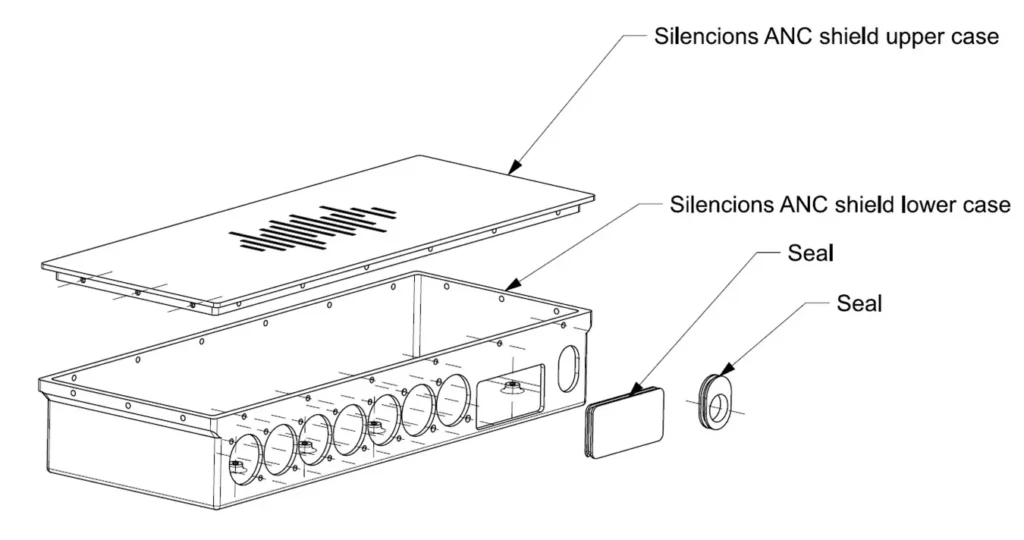 Silencions ANC shield upper case

Silencions ANC shield lower case

Seal

Seal